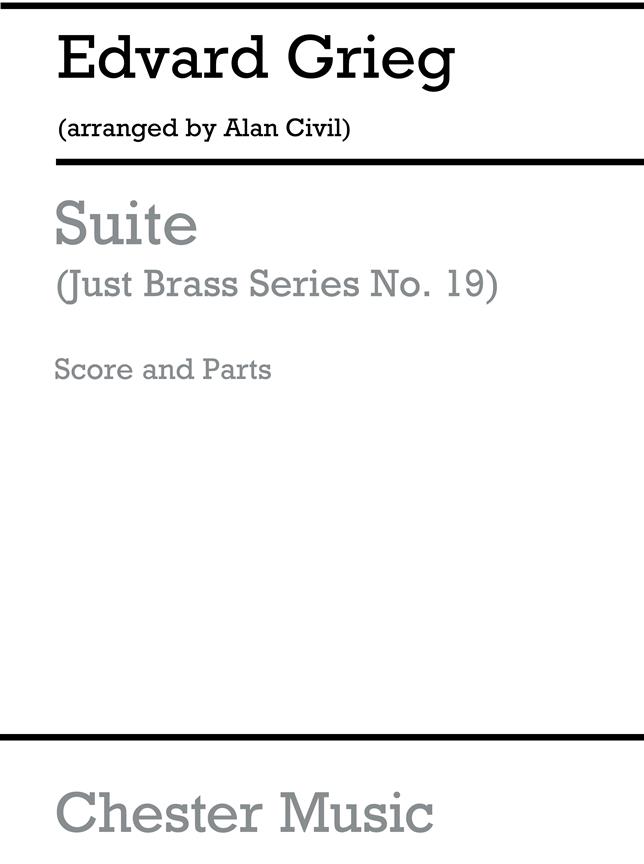 Edvard Grieg

(arranged by Alan Civil)

Suite
(Just Brass Series No. 19)

Score and Parts

Chester Music