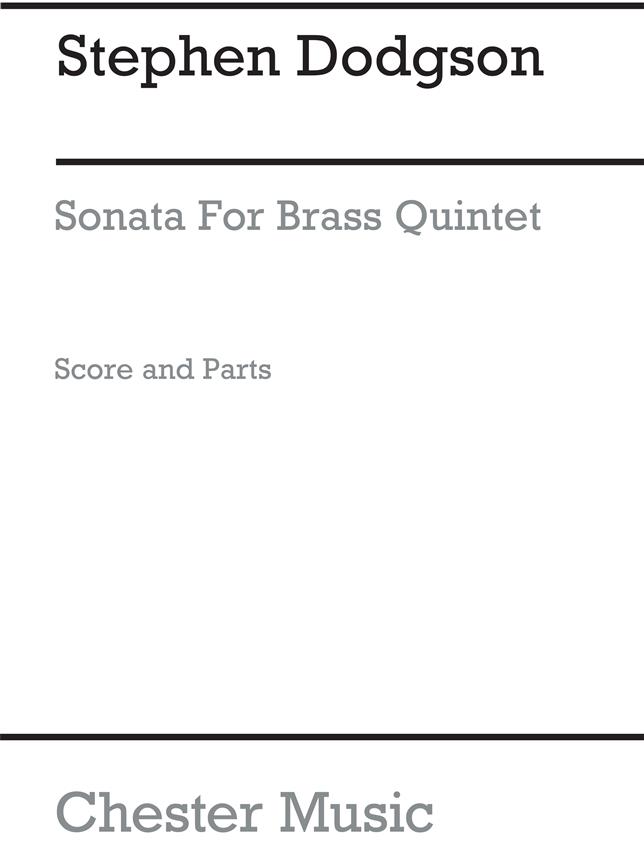 Stephen Dodgson

Sonata For Brass Quintet

Score and Parts

Chester Music